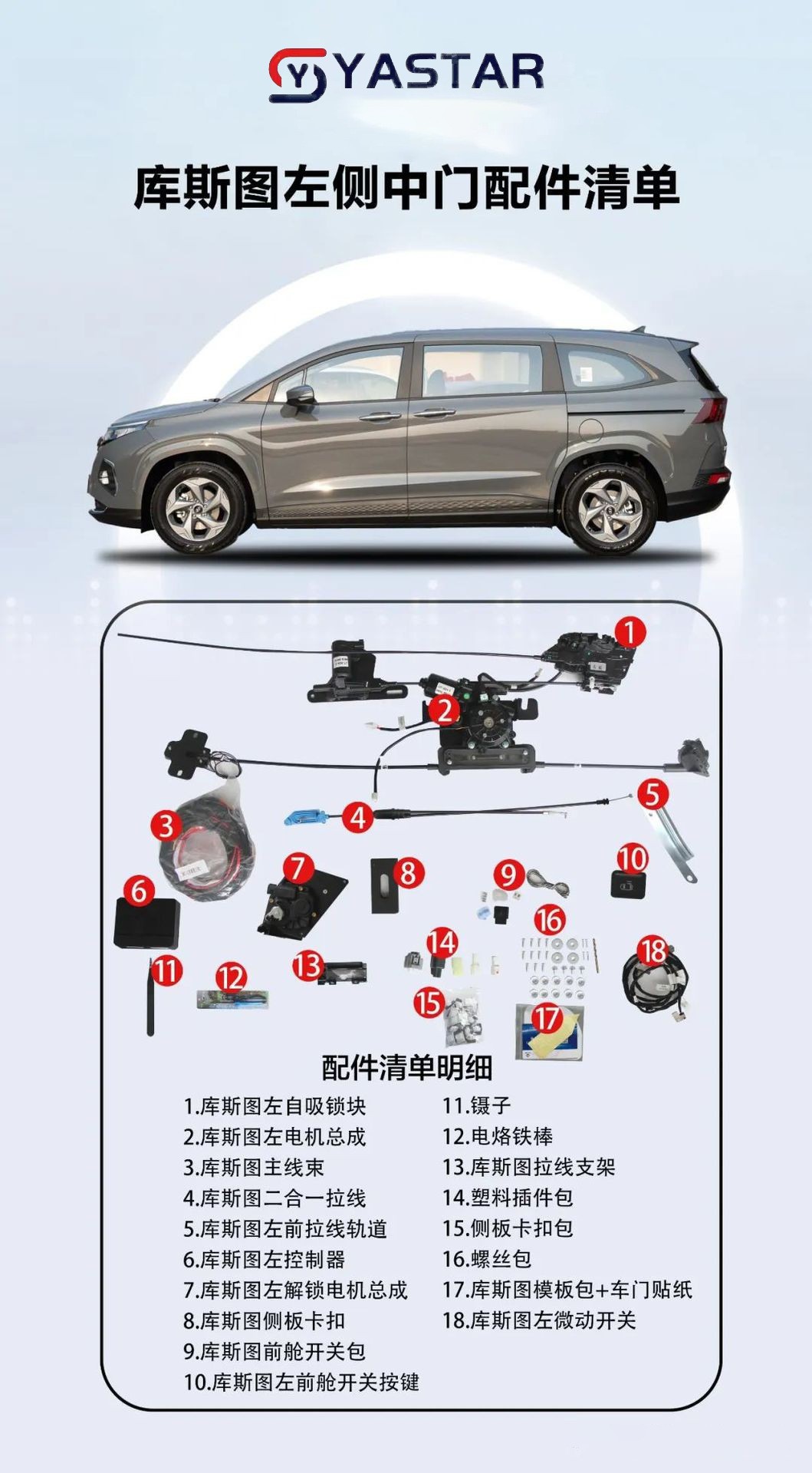 YASTAR

库斯图左侧中门配件清单

1
2
3
4
5
6
7
8
9
10
11
12
13
14
15
16
17
18

配件清单明细

1.库斯图左自吸锁块
2.库斯图左电机总成
3.库斯图主线束
4.库斯图二合一拉线
5.库斯图左前拉线轨道
6.库斯图左控制器
7.库斯图左解锁电机总成
8.库斯图侧板卡扣
9.库斯图前舱开关包
10.库斯图左前舱开关按键

11.镊子
12.电烙铁棒
13.库斯图拉线支架
14.塑料插件包
15.侧板卡扣包
16.螺丝包
17.库斯图模板包+车门贴纸
18.库斯图左微动开关